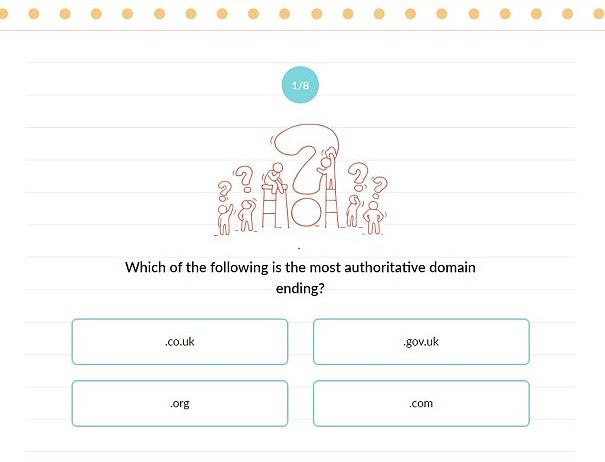 1/8

Which of the following is the most authoritative domain ending?

.co.uk

.gov.uk

.org

.com