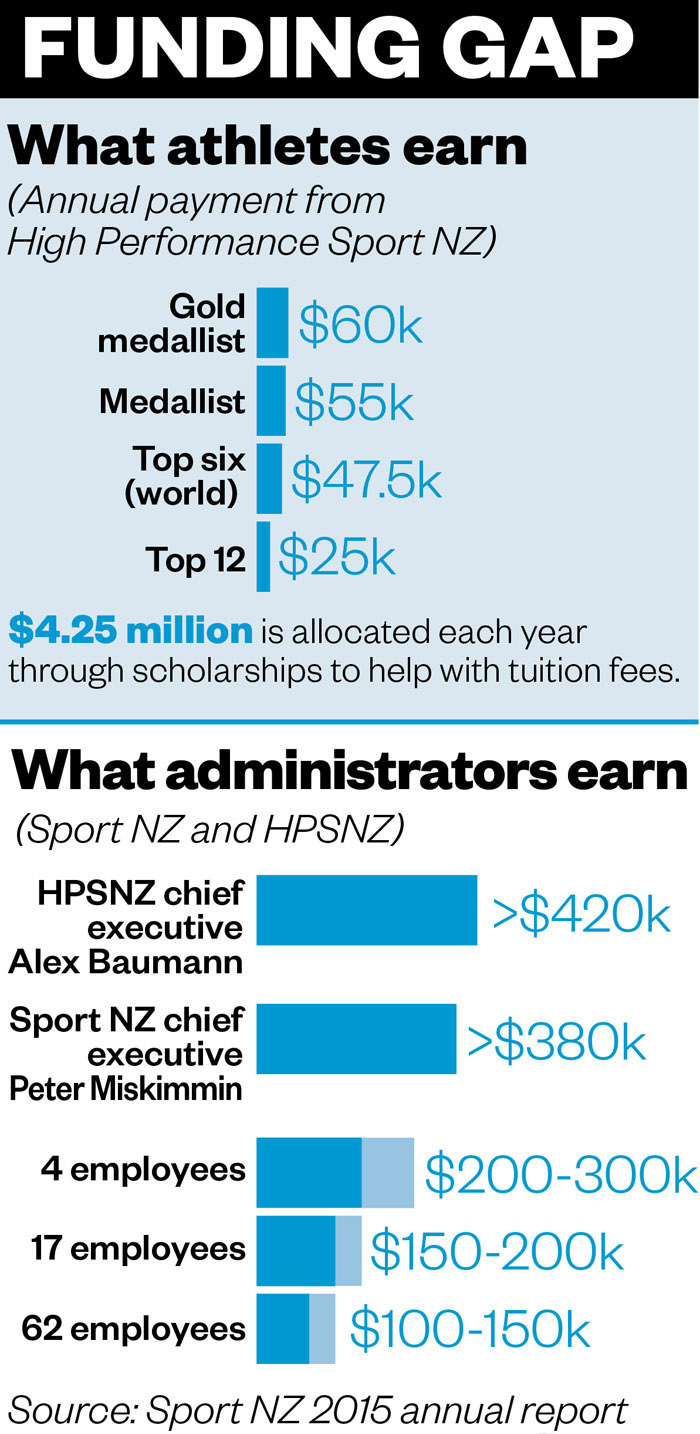 FUNDING GAP

What athletes earn

(Annual payment from High Performance Sport NZ)

Gold medallist $60k

Medallist $55k

Top six (world) $47.5k

Top 12 $25k

$4.25 million is allocated each year through scholarships to help with tuition fees.

What administrators earn

(Sport NZ and HPSNZ)

HPSNZ chief executive Alex Baumann >$420k

Sport NZ chief executive Peter Miskimmin >$380k

4 employees $200-300k

17 employees $150-200k

62 employees $100-150k

Source: Sport NZ 2015 annual report