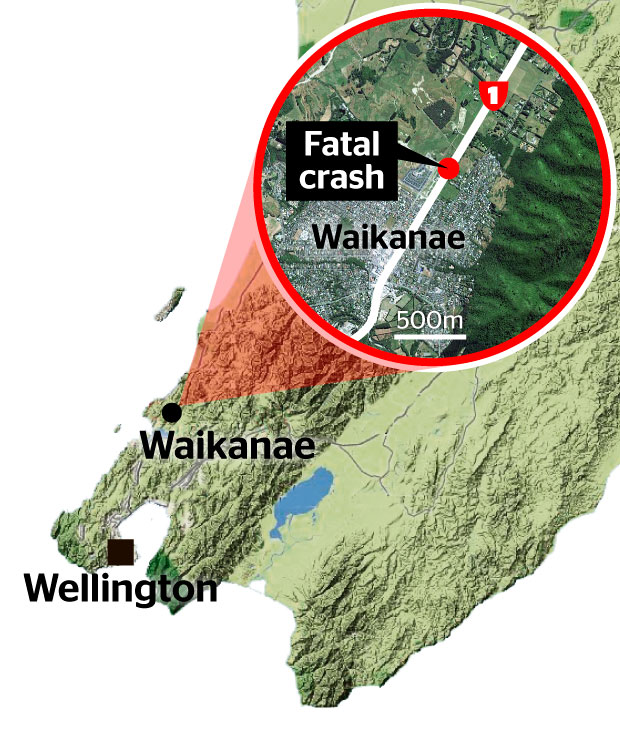 1
Fatal crash
Waikanae
500m
Waikanae
Wellington